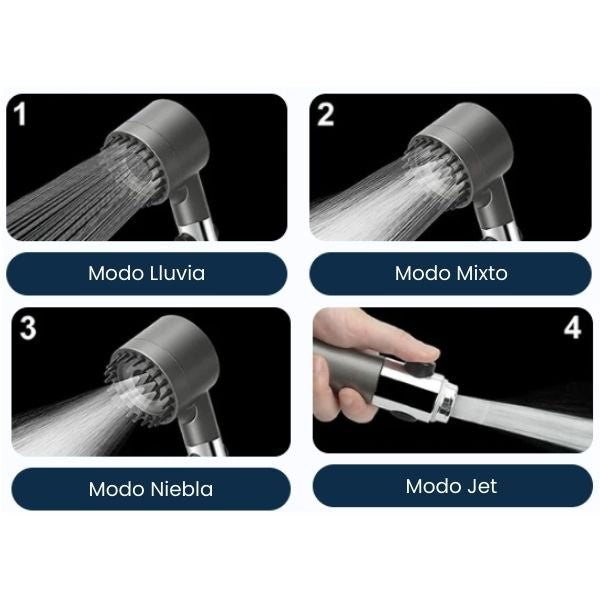 1

Modo Lluvia

2

Modo Mixto

3

Modo Niebla

4

Modo Jet